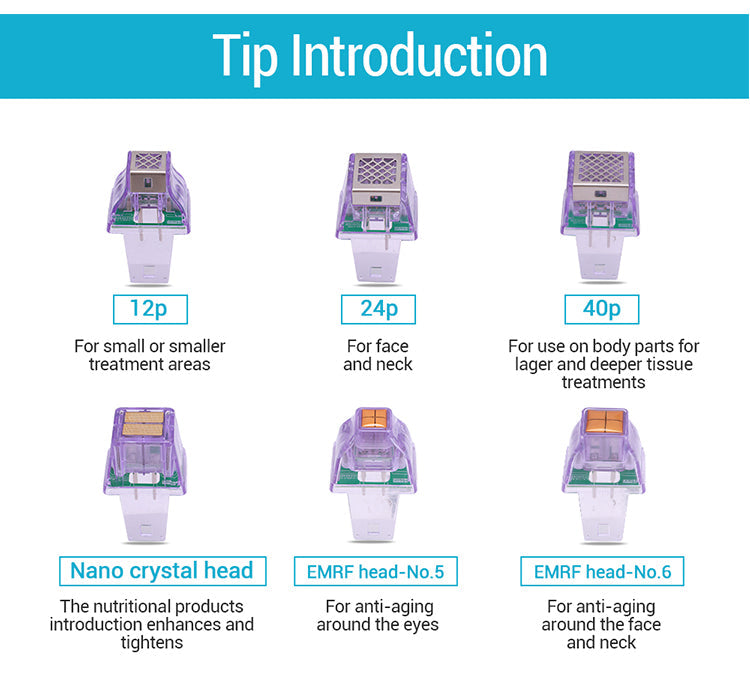 Tip Introduction

12p

For small or smaller treatment areas

24p

For face and neck

40p

For use on body parts for lager and deeper tissue treatments

Nano crystal head

The nutritional products introduction enhances and tightens

EMRF head-No.5

For anti-aging around the eyes

EMRF head-No.6

For anti-aging around the face and neck